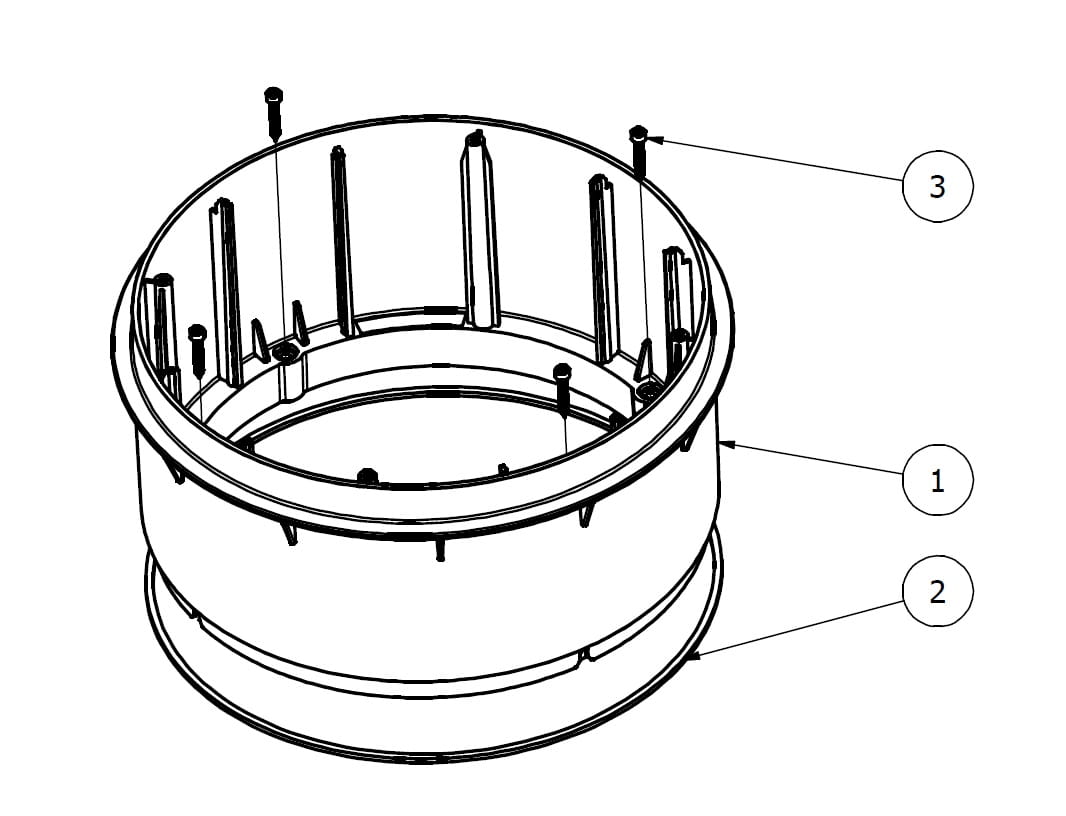 3
1
2